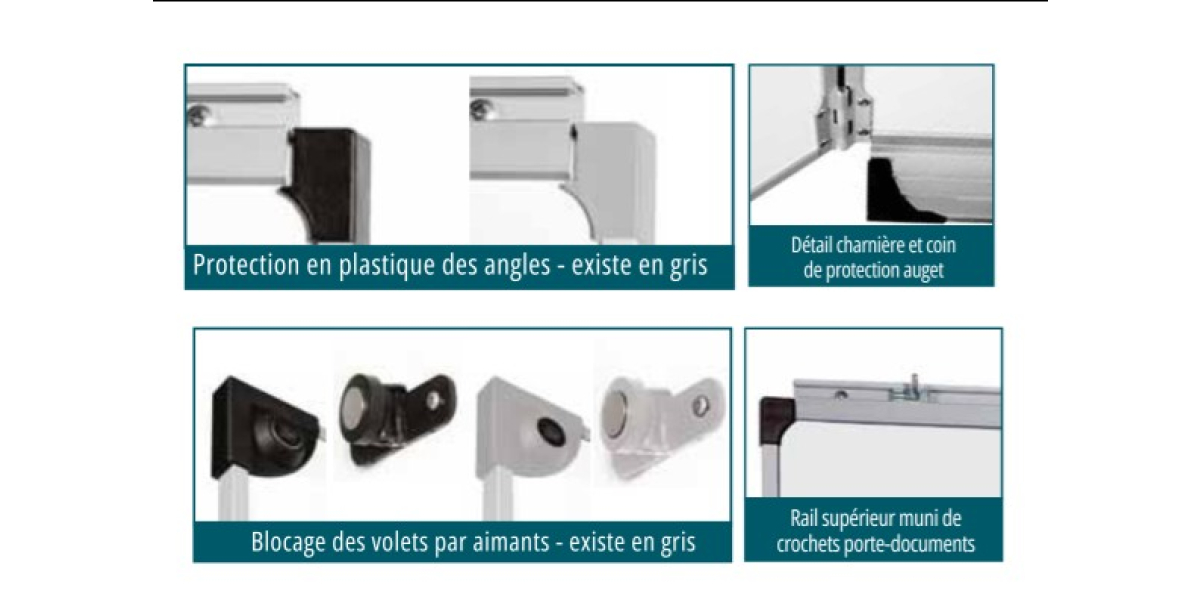 Protection en plastique des angles - existe en gris

Détail charnière et coin de protection auget

Blocage des volets par aimants - existe en gris

Rail supérieur muni de crochets porte-documents